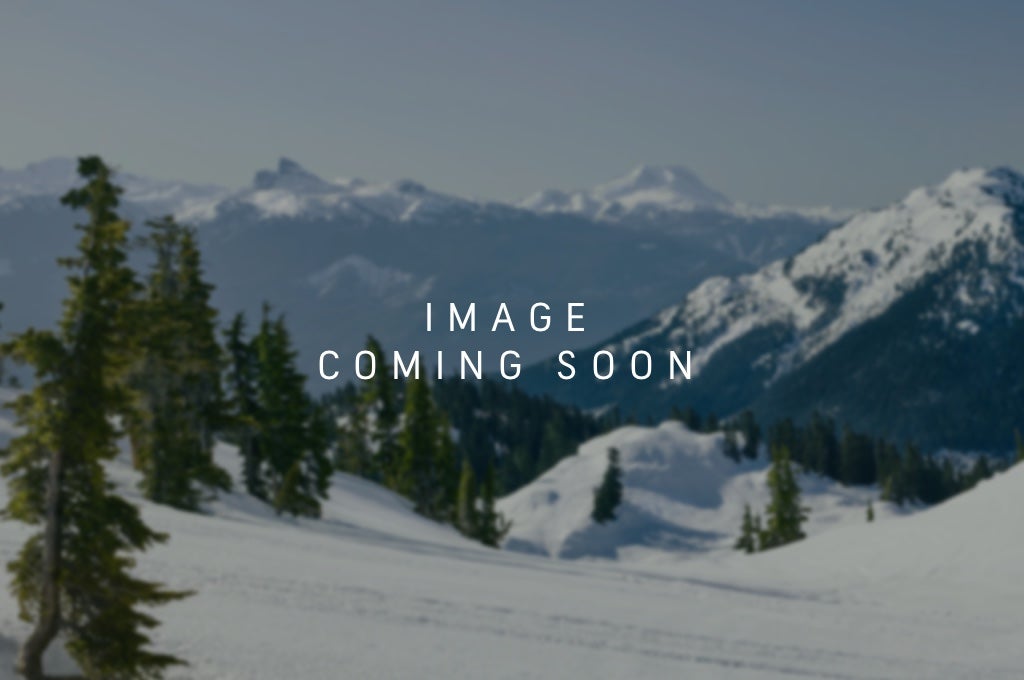 IMAGE
COMING SOON